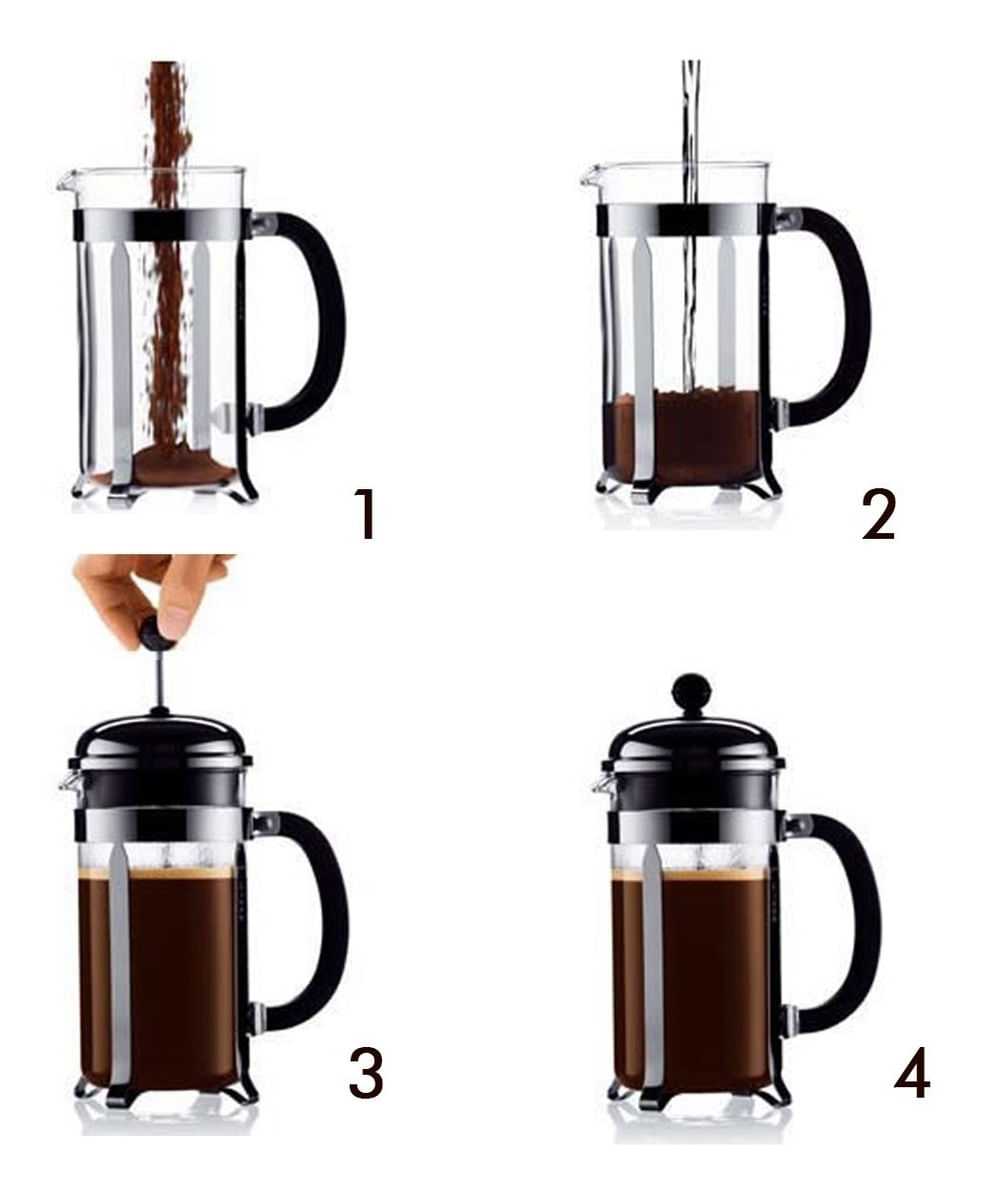 1

2

3

4